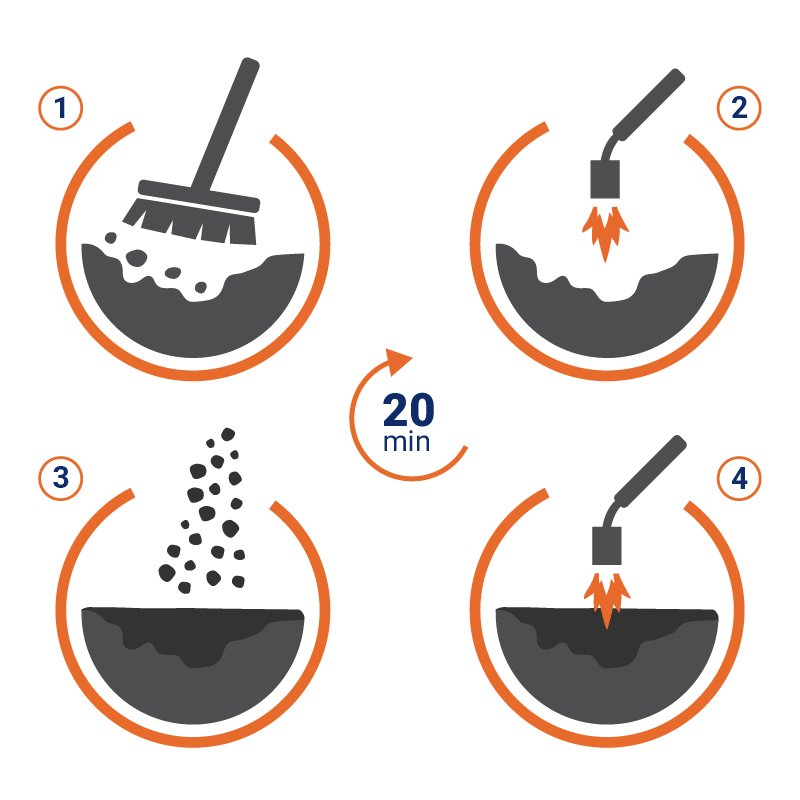 1

2

20
min

3

4